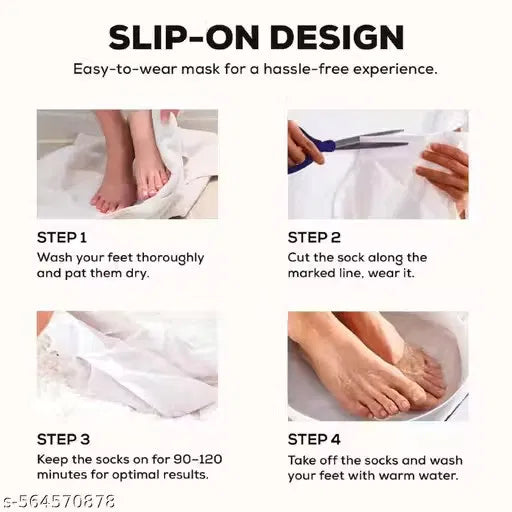 SLIP-ON DESIGN

Easy-to-wear mask for a hassle-free experience.

STEP 1
Wash your feet thoroughly and pat them dry.

STEP 2
Cut the sock along the marked line, wear it.

STEP 3
Keep the socks on for 90-120 minutes for optimal results.

STEP 4
Take off the socks and wash your feet with warm water.

s-564570878